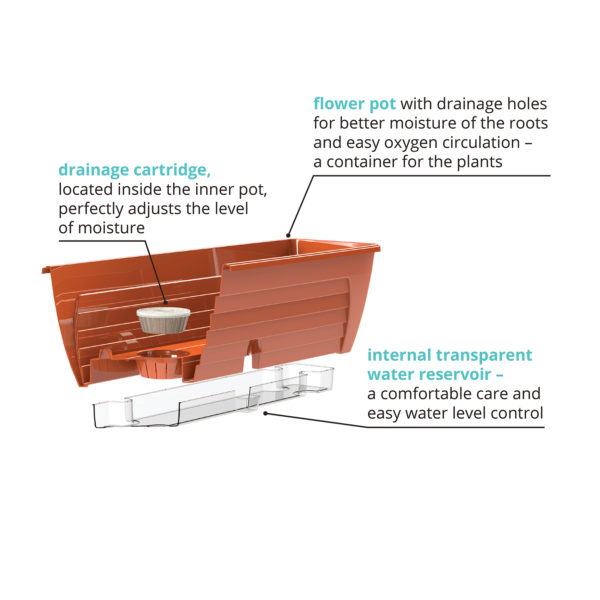 flower pot with drainage holes for better moisture of the roots and easy oxygen circulation – a container for the plants

drainage cartridge, located inside the inner pot, perfectly adjusts the level of moisture

internal transparent water reservoir – a comfortable care and easy water level control